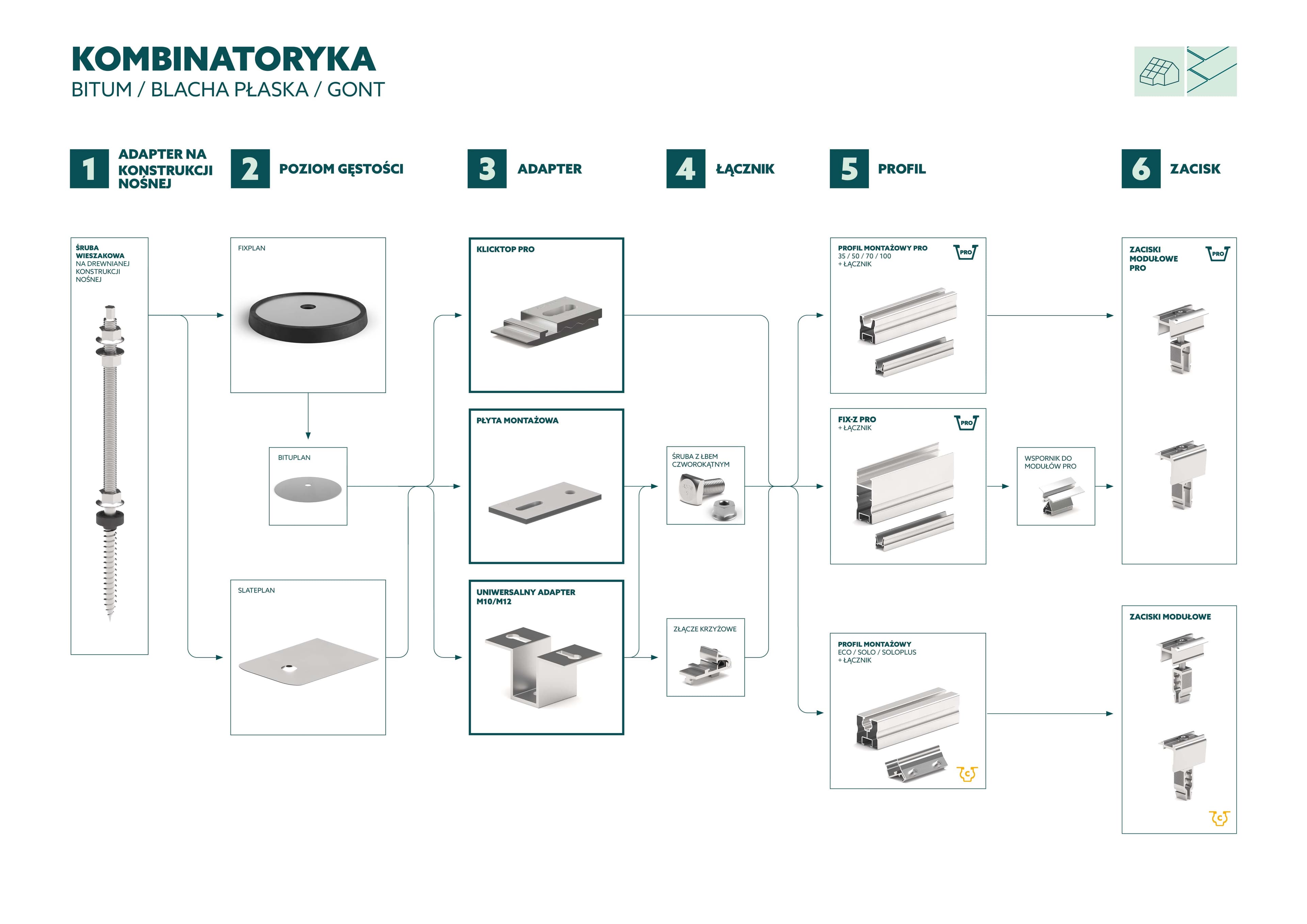 KOMBINATORYKA
BITUM / BLACHA PŁASKA / GONT

1 ADAPTER NA KONSTRUKCJI NOŚNEJ

2 POZIOM GĘSTOŚCI

3 ADAPTER

4 ŁĄCZNIK

5 PROFIL

6 ZACISK

ŚRUBA WIESZAKOWA NA DREWNIANEJ KONSTRUKCJI NOŚNEJ

FIXPLAN

BITUPLAN

SLATEPLAN

KLICKTOP PRO

PŁYTA MONTAŻOWA

UNIWERSALNY ADAPTER M10/M12

ŚRUBA Z ŁBEM CZWOROKĄTNYM

ZŁĄCZE KRZYŻOWE

PROFIL MONTAŻOWY PRO
35 / 50 / 70 / 100
+ ŁĄCZNIK

PRO

FIX-Z PRO
+ ŁĄCZNIK

PRO

PROFIL MONTAŻOWY
ECO / SOLO / SOLOPLUS
+ ŁĄCZNIK

C

WSPORNIK DO MODUŁÓW PRO

ZACISKI MODUŁOWE PRO

PRO

ZACISKI MODUŁOWE

C