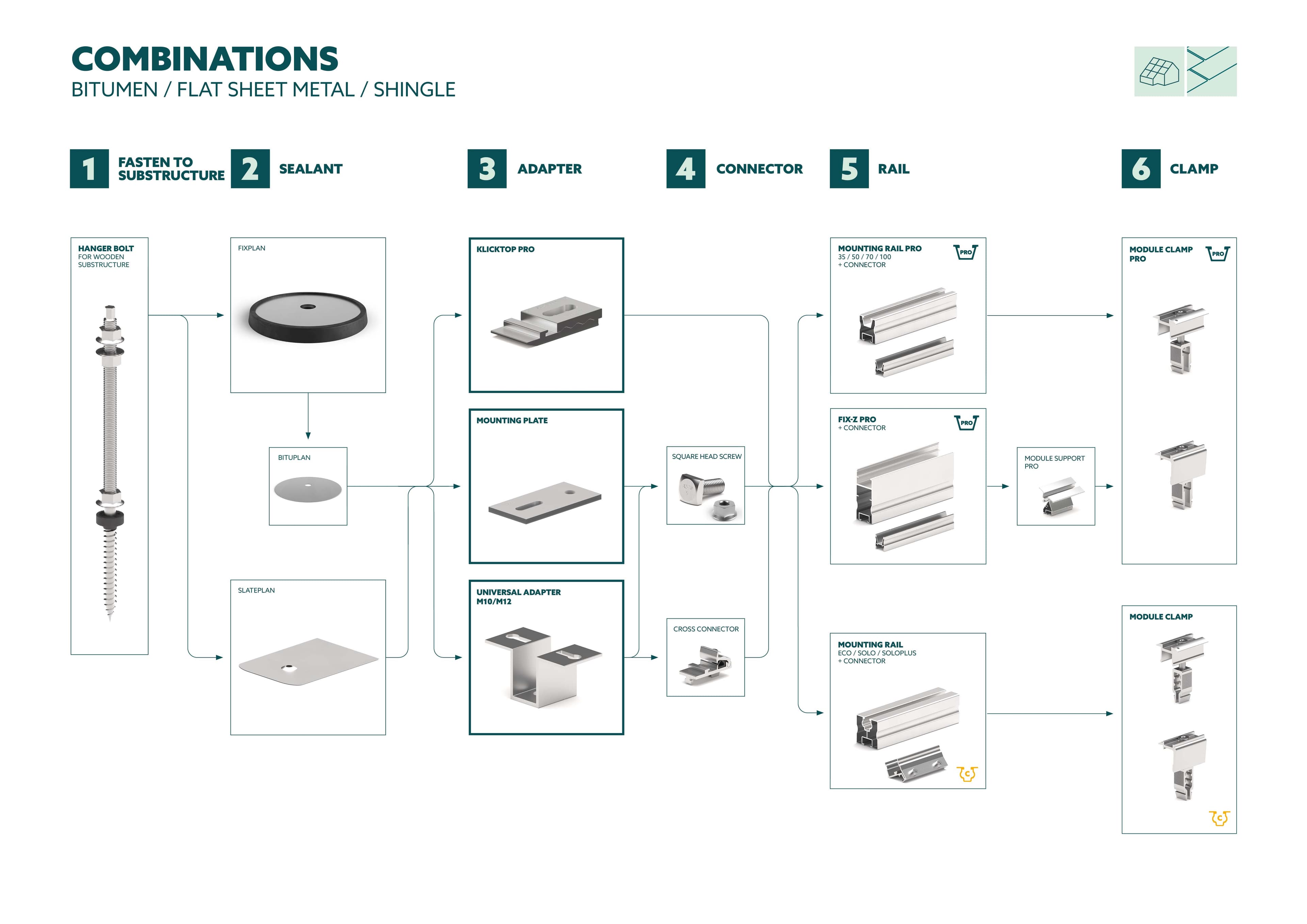 COMBINATIONS
BITUMEN / FLAT SHEET METAL / SHINGLE

1 FASTEN TO SUBSTRUCTURE
2 SEALANT
3 ADAPTER
4 CONNECTOR
5 RAIL
6 CLAMP

HANGER BOLT
FOR WOODEN SUBSTRUCTURE

FIXPLAN

BITUPLAN

SLATEPLAN

KLICKTOP PRO

MOUNTING PLATE

UNIVERSAL ADAPTER
M10/M12

SQUARE HEAD SCREW

CROSS CONNECTOR

MOUNTING RAIL PRO
35 / 50 / 70 / 100
+ CONNECTOR
PRO

FIX-Z PRO
+ CONNECTOR
PRO

MOUNTING RAIL
ECO / SOLO / SOLOPLUS
+ CONNECTOR
C

MODULE SUPPORT PRO

MODULE CLAMP PRO
PRO

MODULE CLAMP
C