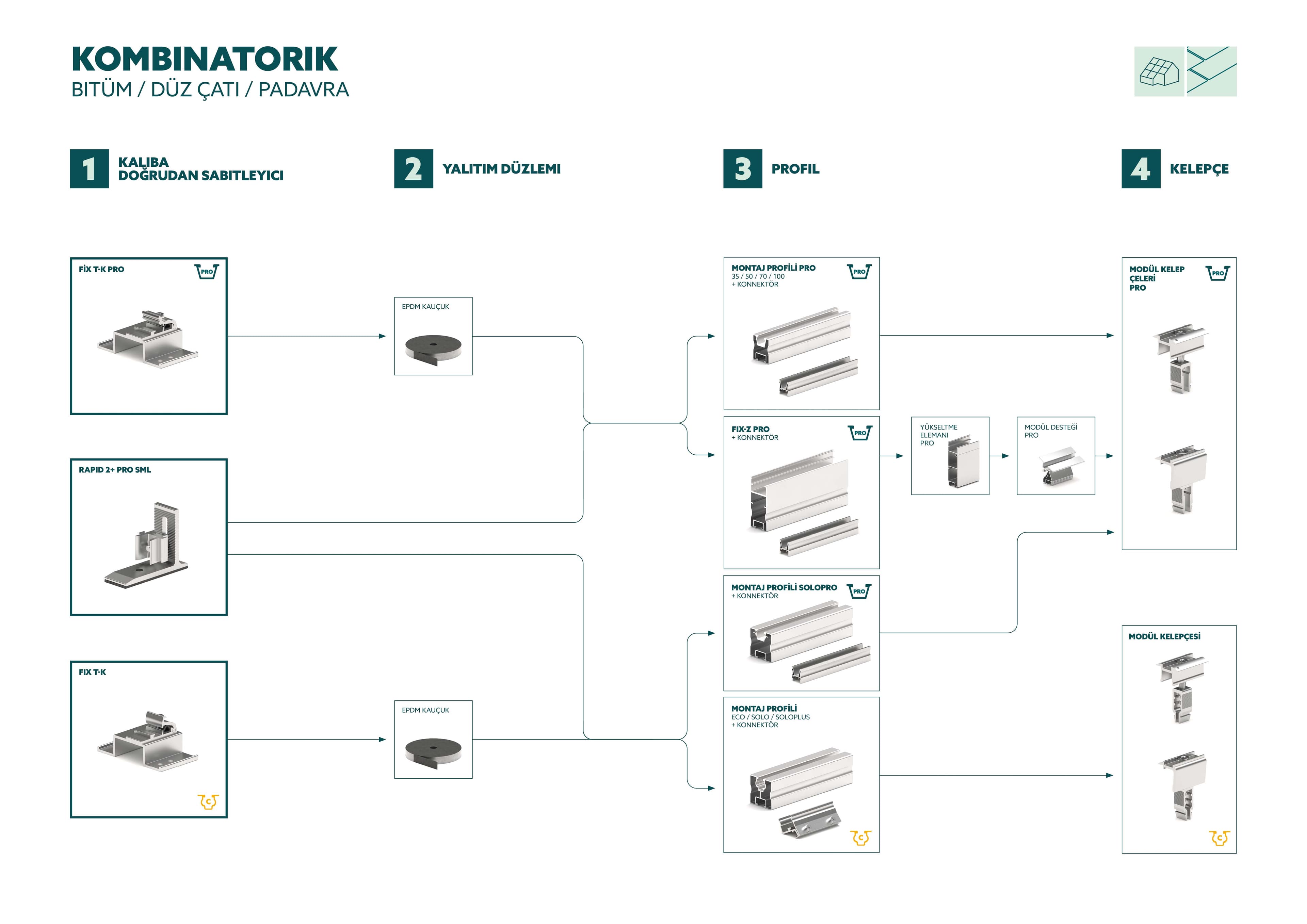 KOMBINATORIK
BITÜM / DÜZ ÇATI / PADAVRA

1 KALIBA DOĞRUDAN SABITLEYICI

2 YALITIM DÜZLEMI

3 PROFIL

4 KELEPÇE

FİX T-K PRO
PRO

RAPID 2+ PRO SML

FIX T-K
C

EPDM KAUÇUK

EPDM KAUÇUK

MONTAJ PROFİLİ PRO
35 / 50 / 70 / 100
+ KONNEKTÖR
PRO

FIX-Z PRO
+ KONNEKTÖR
PRO

YÜKSELTME ELEMANI PRO

MODÜL DESTEĞİ PRO

MONTAJ PROFİLİ SOLOPRO
+ KONNEKTÖR
PRO

MONTAJ PROFİLİ
ECO / SOLO / SOLOPLUS
+ KONNEKTÖR
C

MODÜL KELEP ÇELERİ PRO
PRO

MODÜL KELEPÇESİ
C